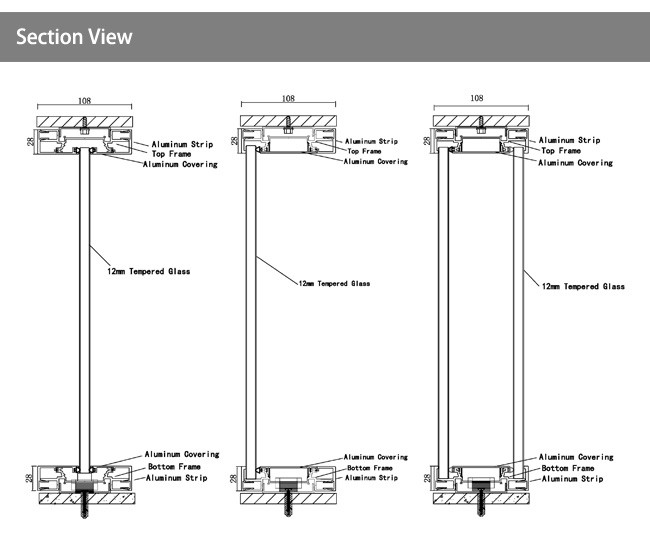 Section View

108
28
Aluminum Strip
Top Frame
Aluminum Covering
12mm Tempered Glass
Aluminum Covering
Bottom Frame
Aluminum Strip
28

108
28
Aluminum Strip
Top Frame
Aluminum Covering
12mm Tempered Glass
Aluminum Covering
Bottom Frame
Aluminum Strip
28

108
28
Aluminum Strip
Top Frame
Aluminum Covering
12mm Tempered Glass
Aluminum Covering
Bottom Frame
Aluminum Strip
28