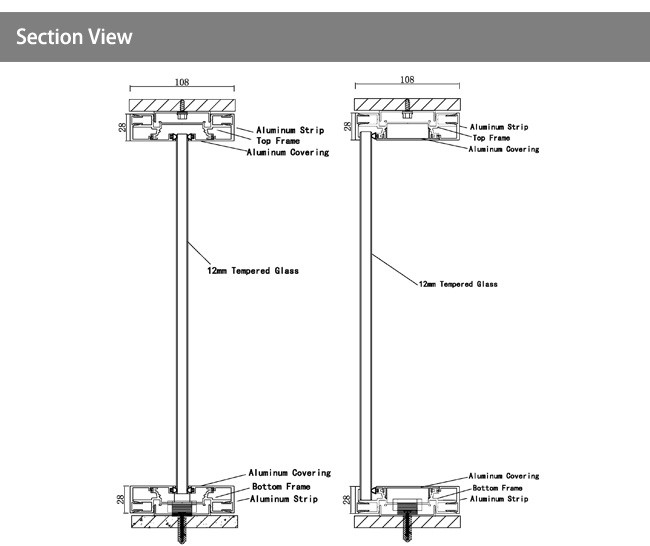 Section View

108

28

Aluminum Strip
Top Frame
Aluminum Covering

12mm Tempered Glass

Aluminum Covering
Bottom Frame
Aluminum Strip

28

108

28

Aluminum Strip
Top Frame
Aluminum Covering

12mm Tempered Glass

Aluminum Covering
Bottom Frame
Aluminum Strip

28